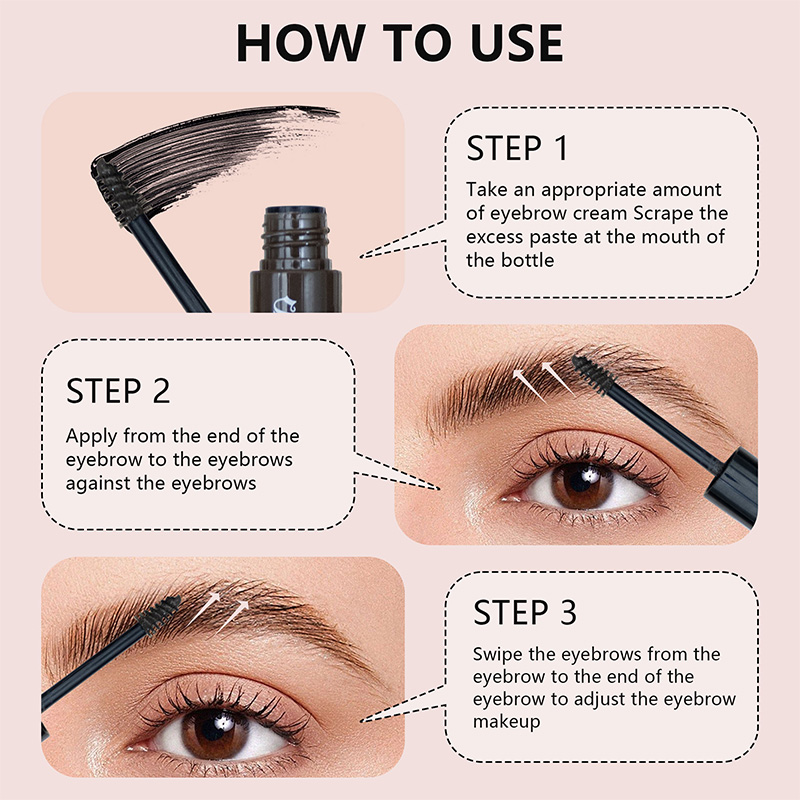 HOW TO USE

STEP 1

Take an appropriate amount of eyebrow cream Scrape the excess paste at the mouth of the bottle

STEP 2

Apply from the end of the eyebrow to the eyebrows against the eyebrows

STEP 3

Swipe the eyebrows from the eyebrow to the end of the eyebrow to adjust the eyebrow makeup