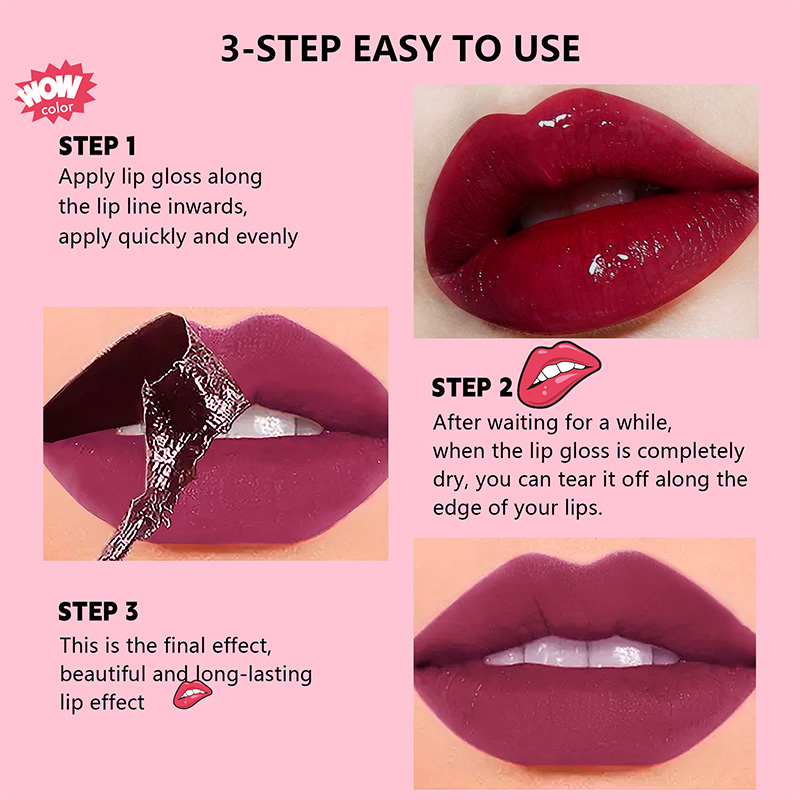 3-STEP EASY TO USE

WOW color

STEP 1
Apply lip gloss along the lip line inwards, apply quickly and evenly

STEP 2
After waiting for a while, when the lip gloss is completely dry, you can tear it off along the edge of your lips.

STEP 3
This is the final effect, beautiful and long-lasting lip effect